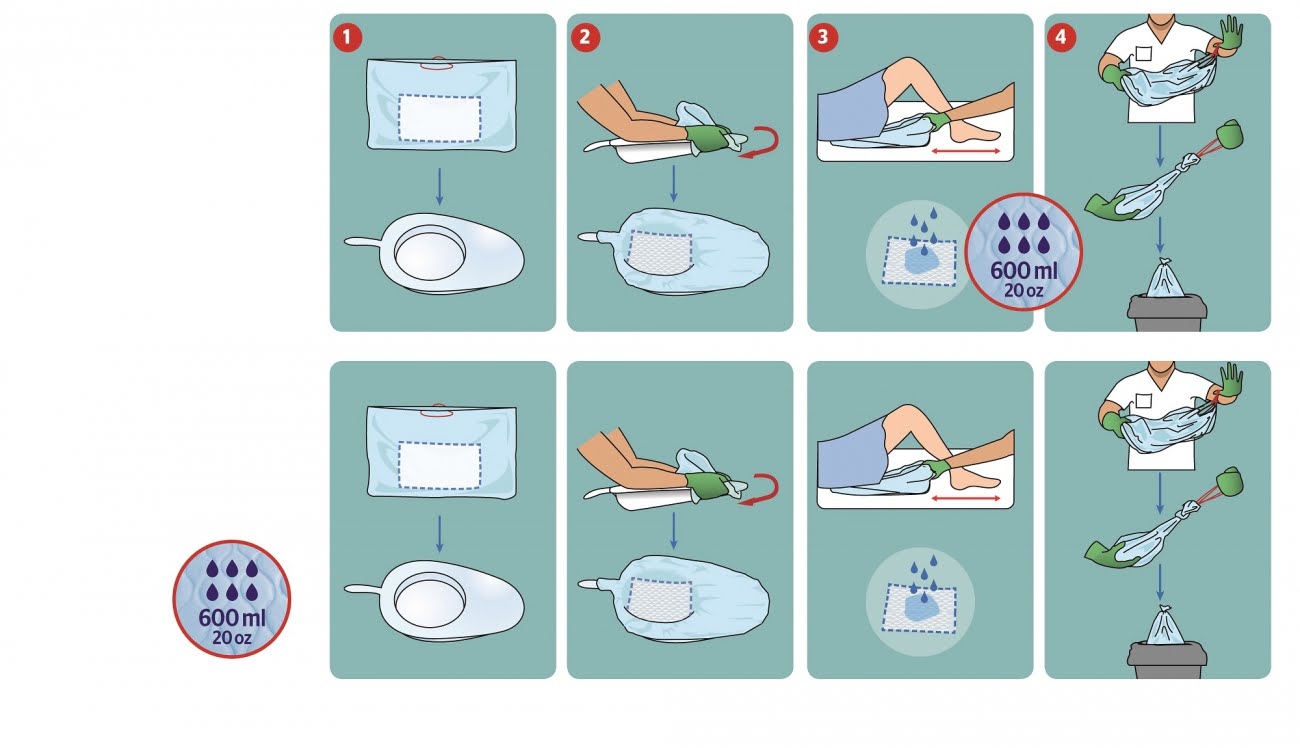 1

2

3

600 ml
20 oz

4

600 ml
20 oz