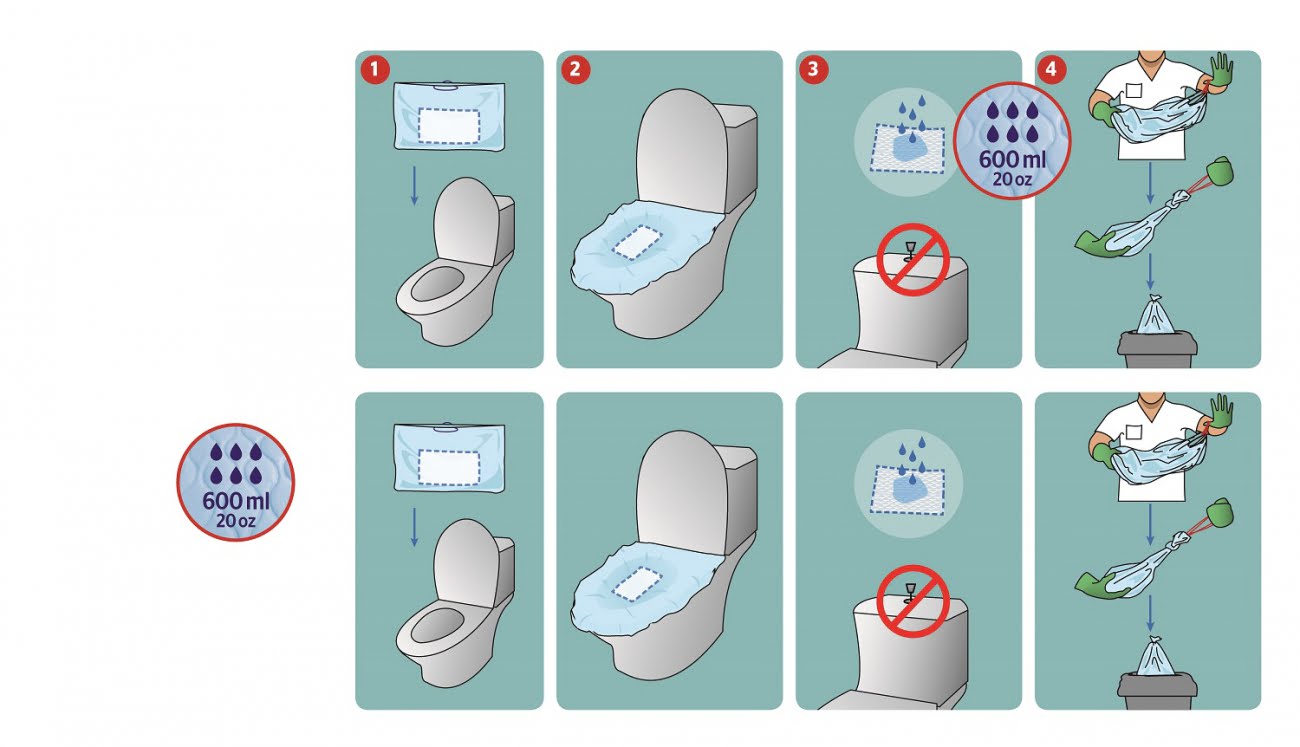 1

2

3

600 ml
20 oz

4

600 ml
20 oz